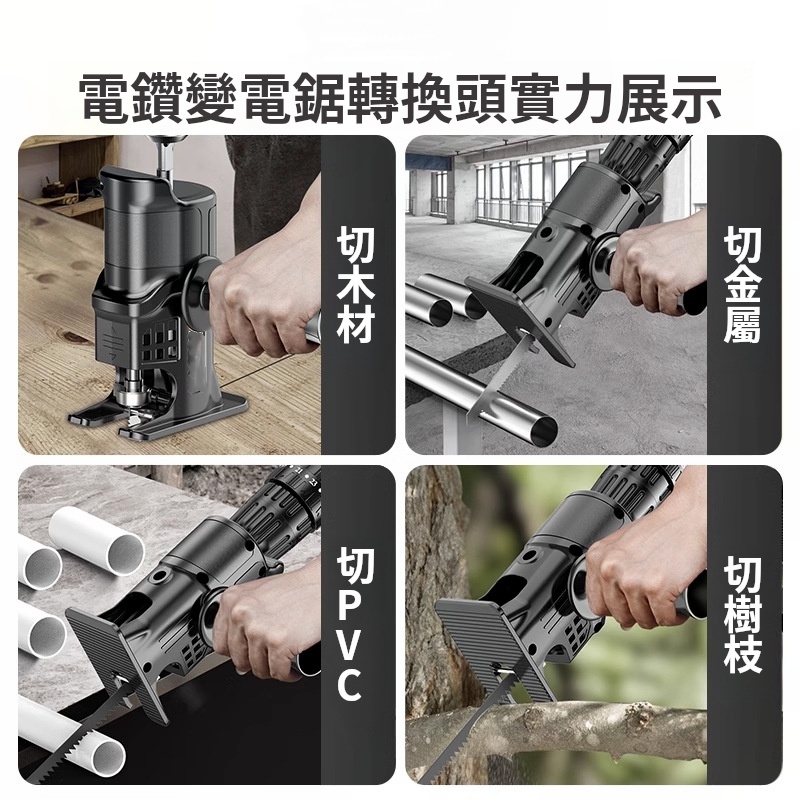 電鑽變電鋸轉換頭實力展示

切木材

切金屬

切PVC

切樹枝